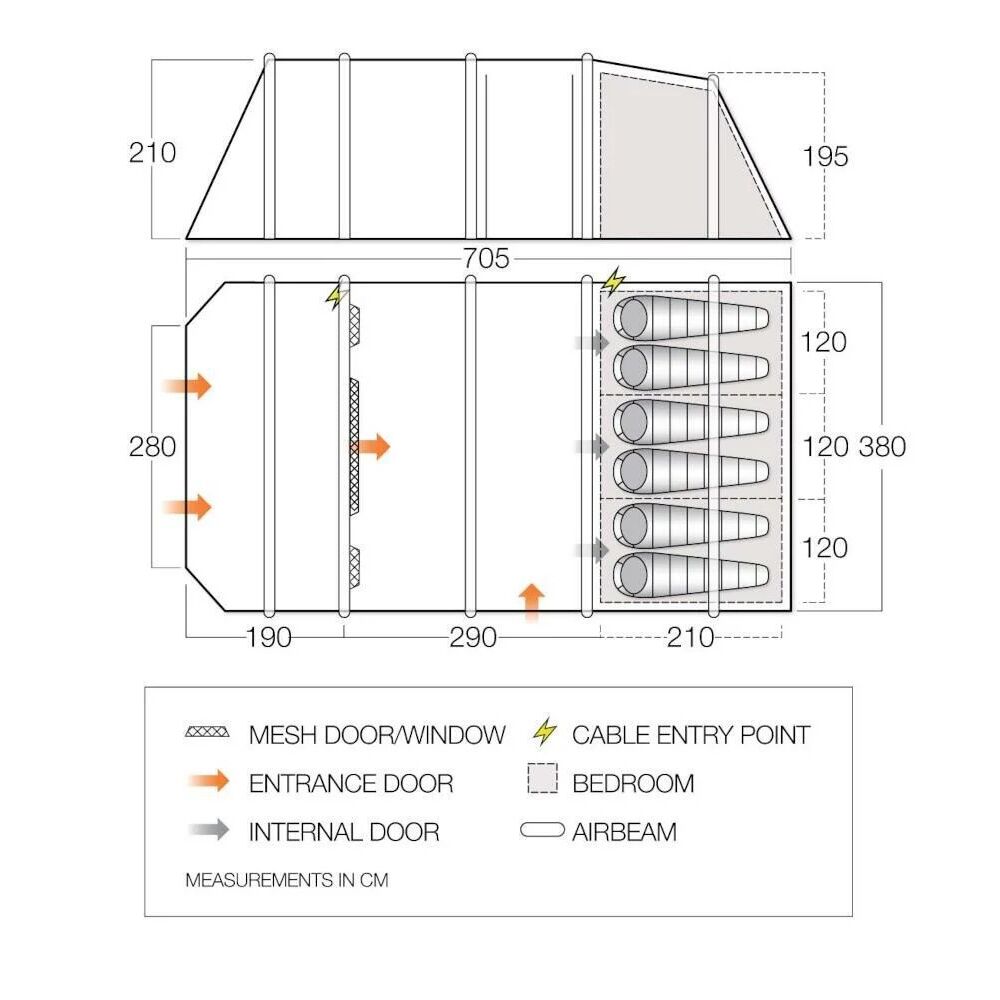 210

195

705

280

120

120 380

120

190

290

210

MESH DOOR/WINDOW

CABLE ENTRY POINT

ENTRANCE DOOR

BEDROOM

INTERNAL DOOR

AIRBEAM

MEASUREMENTS IN CM